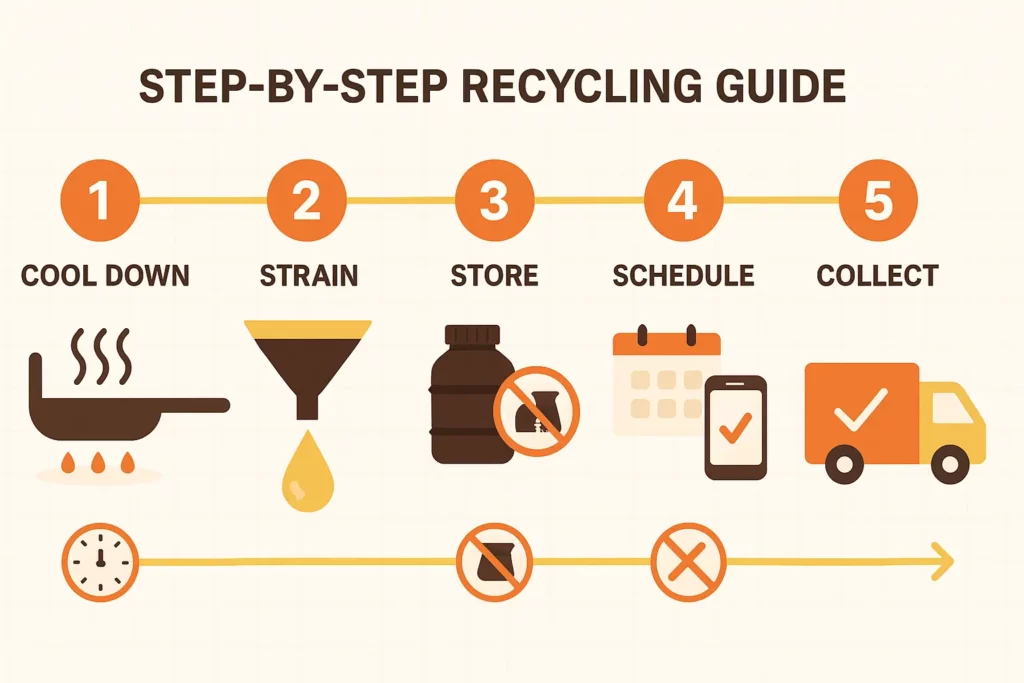 STEP-BY-STEP RECYCLING GUIDE

1
COOL DOWN

2
STRAIN

3
STORE

4
SCHEDULE

5
COLLECT