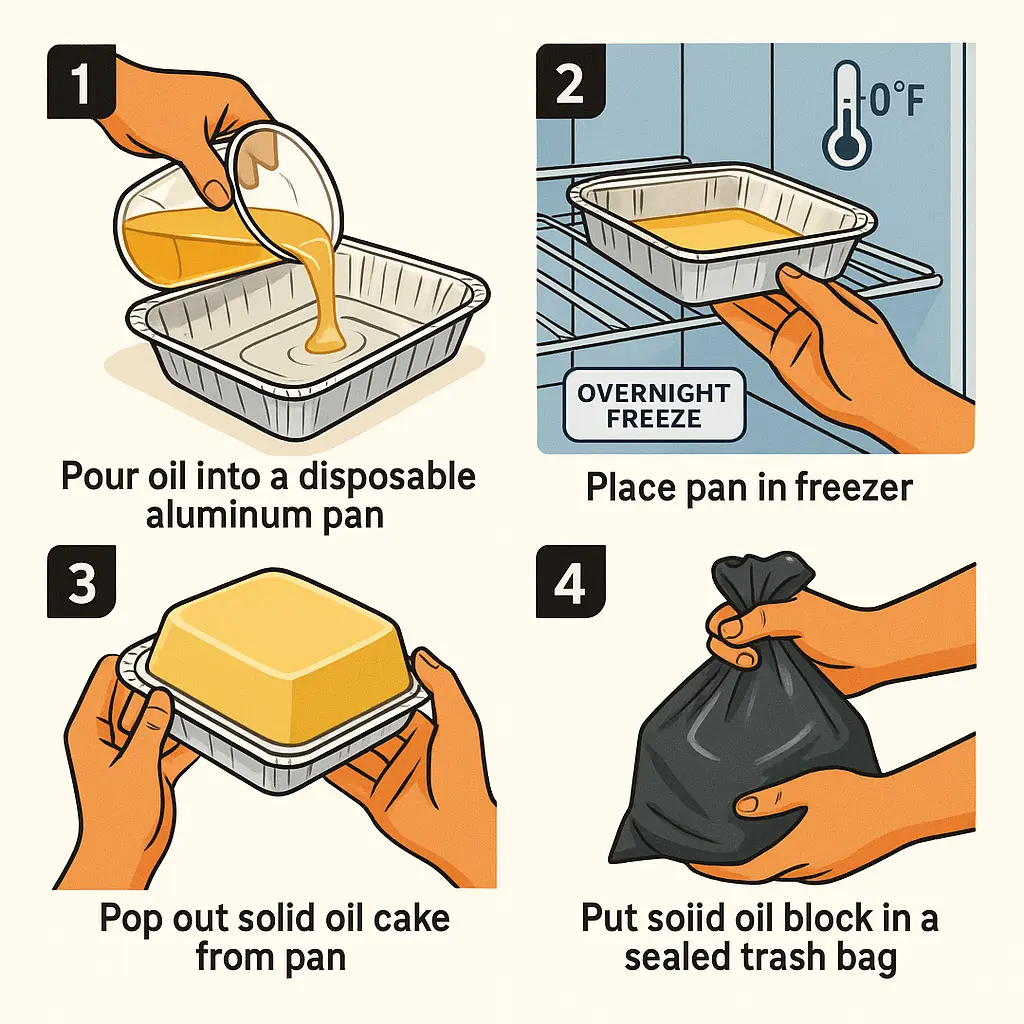 1

Pour oil into a disposable aluminum pan

2

0°F

OVERNIGHT FREEZE

Place pan in freezer

3

Pop out solid oil cake from pan

4

Put soiid oil block in a sealed trash bag